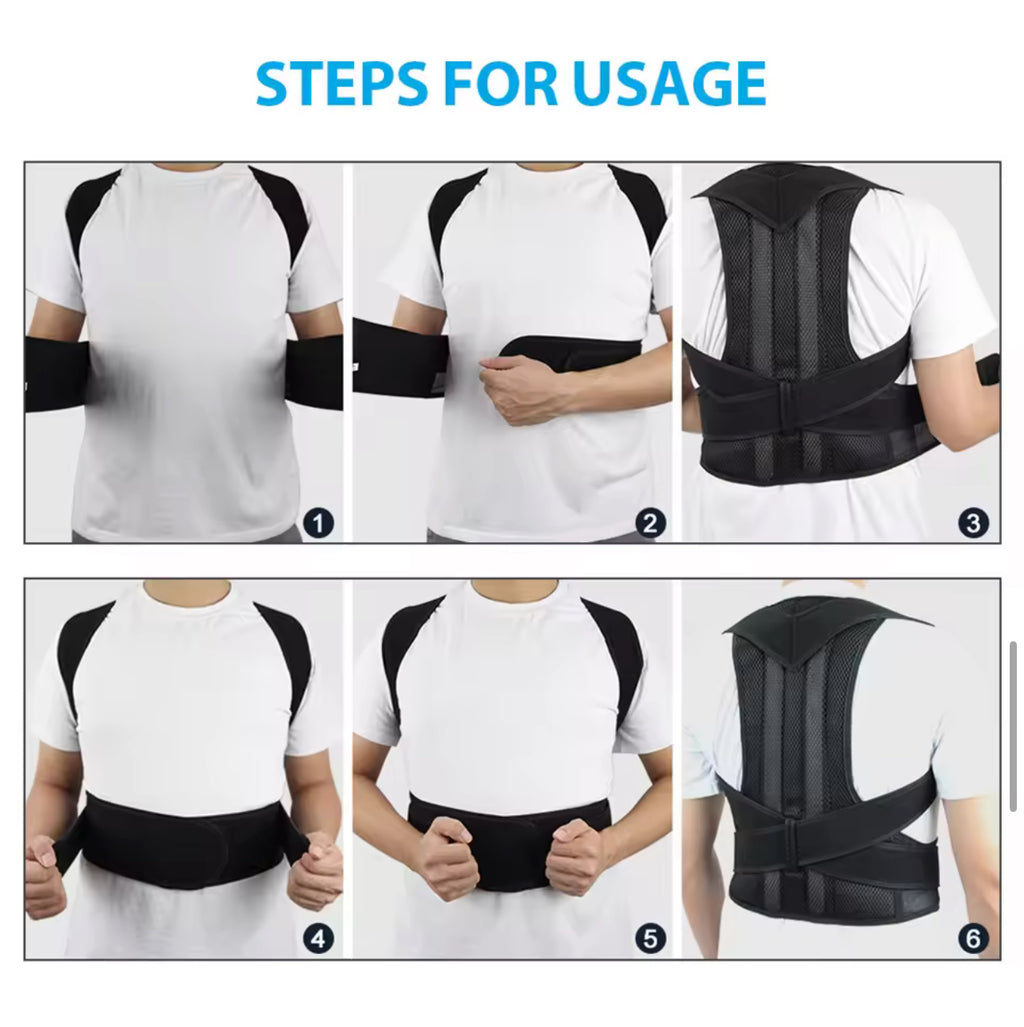 STEPS FOR USAGE

1

2

3

4

5

6