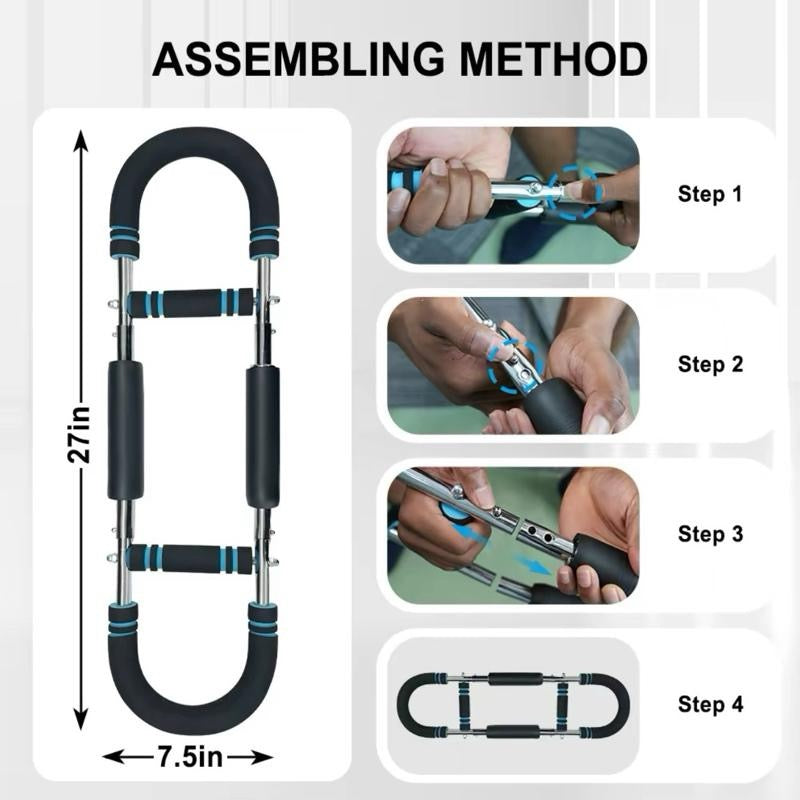 ASSEMBLING METHOD

27in

7.5in

Step 1

Step 2

Step 3

Step 4